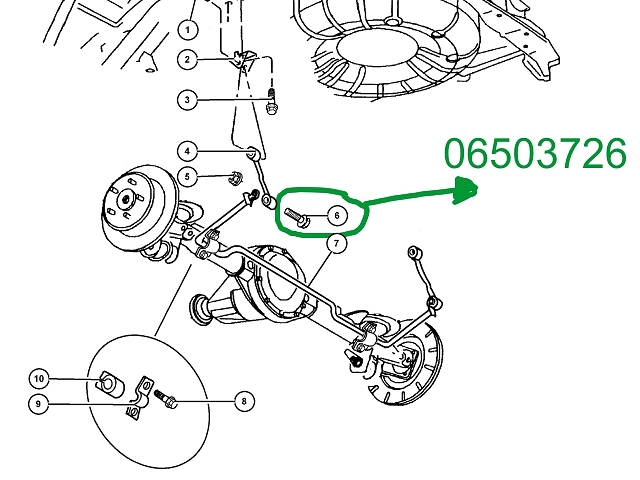 1
2
3
4
5
6
7
06503726
10
9
8