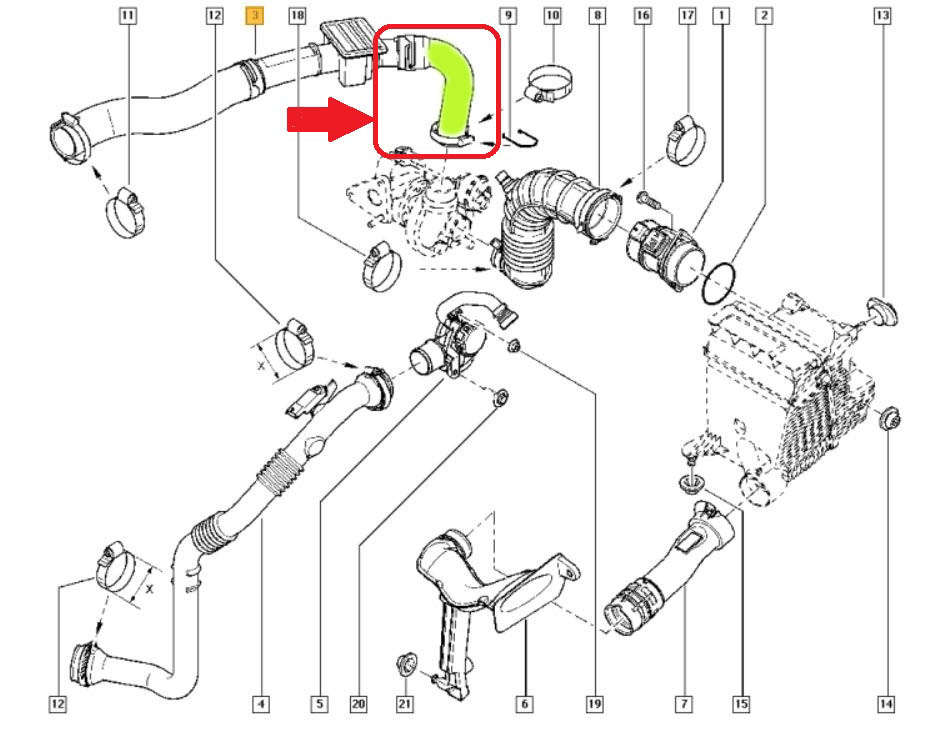 11
12
3
18
9
10
8
16
17
1
2
13
X
X
12
4
5
20
21
6
19
7
15
14